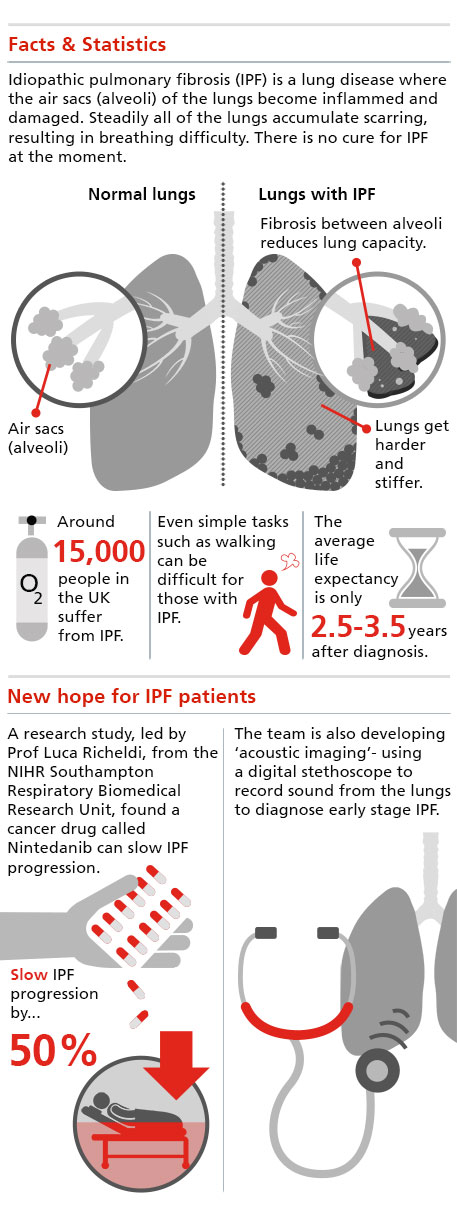 Facts & Statistics

Idiopathic pulmonary fibrosis (IPF) is a lung disease where the air sacs (alveoli) of the lungs become inflammed and damaged. Steadily all of the lungs accumulate scarring, resulting in breathing difficulty. There is no cure for IPF at the moment.

Normal lungs

Lungs with IPF

Fibrosis between alveoli reduces lung capacity.

Air sacs (alveoli)

Lungs get harder and stiffer.

$O_2$

Around 15,000 people in the UK suffer from IPF.

Even simple tasks such as walking can be difficult for those with IPF.

The average life expectancy is only 2.5-3.5 years after diagnosis.

New hope for IPF patients

A research study, led by Prof Luca Richeldi, from the NIHR Southampton Respiratory Biomedical Research Unit, found a cancer drug called Nintedanib can slow IPF progression.

Slow IPF progression by...

50%

The team is also developing 'acoustic imaging'- using a digital stethoscope to record sound from the lungs to diagnose early stage IPF.