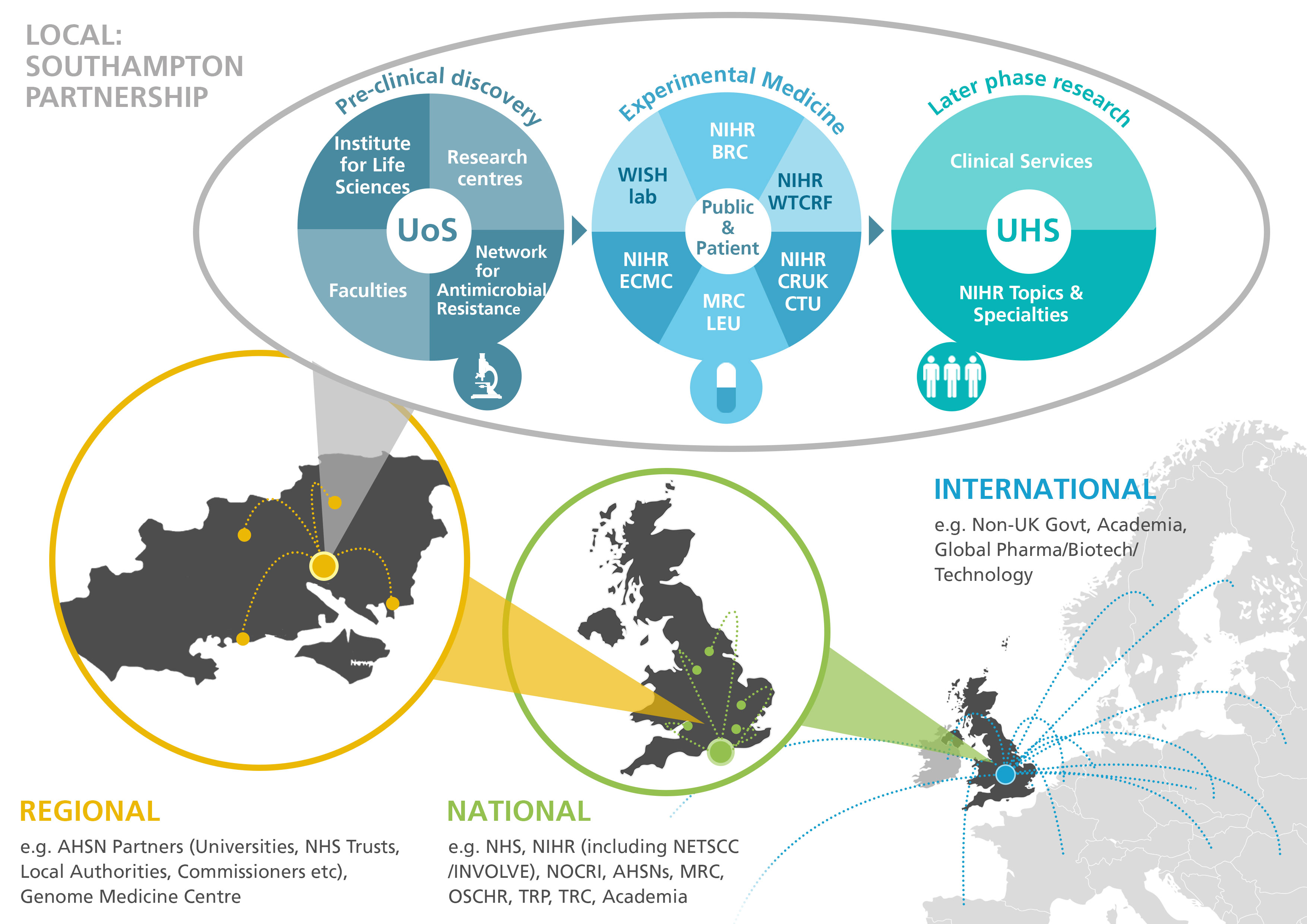 LOCAL:
SOUTHAMPTON
PARTNERSHIP

Pre-clinical discovery

Institute for Life Sciences

Research centres

UoS

Faculties

Network for Antimicrobial Resistance

Experimental Medicine

NIHR BRC

WISH lab

NIHR WTCRF

Public & Patient

NIHR ECMC

NIHR CRUK CTU

MRC LEU

Later phase research

Clinical Services

UHS

NIHR Topics & Specialties

INTERNATIONAL

e.g. Non-UK Govt, Academia, Global Pharma/Biotech/ Technology

REGIONAL

e.g. AHSN Partners (Universities, NHS Trusts, Local Authorities, Commissioners etc), Genome Medicine Centre

NATIONAL

e.g. NHS, NIHR (including NETSCC /INVOLVE), NOCRI, AHSNs, MRC, OSCHR, TRP, TRC, Academia