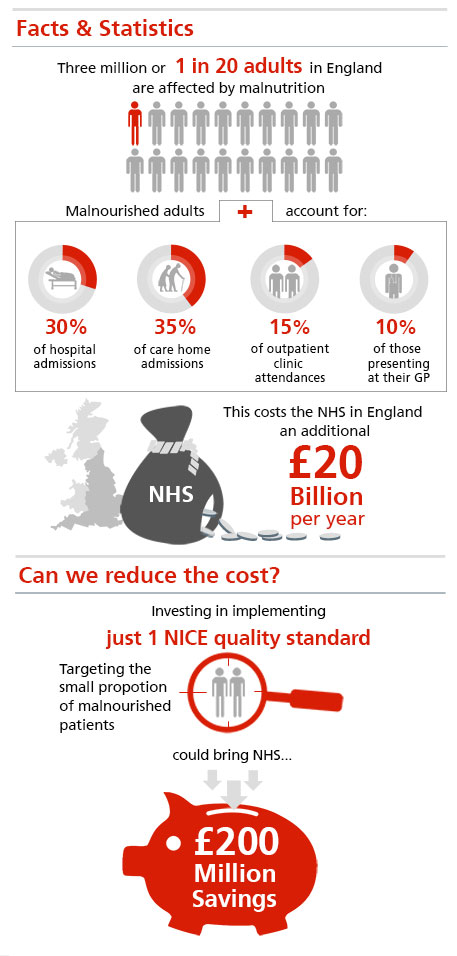 Facts & Statistics

Three million or 1 in 20 adults in England are affected by malnutrition

Malnourished adults + account for:

30% of hospital admissions

35% of care home admissions

15% of outpatient clinic attendances

10% of those presenting at their GP

NHS

This costs the NHS in England an additional £20 Billion per year

Can we reduce the cost?

Investing in implementing just 1 NICE quality standard

Targeting the small propotion of malnourished patients

could bring NHS...

£200 Million Savings